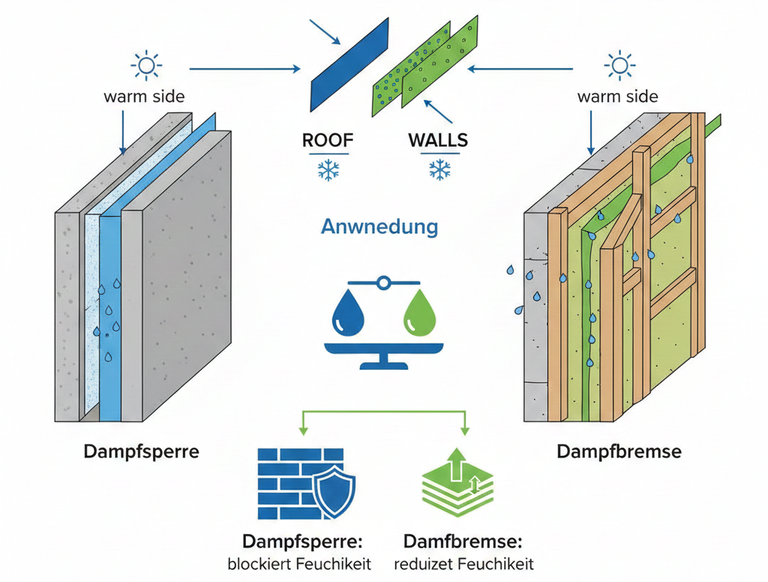 warm side

ROOF

WALLS

warm side

Anwnedung

Dampfsperre

Dampfbremse

Dampfsperre:
blockiert Feuchikeit

Damfbremse:
reduizet Feuchikeit